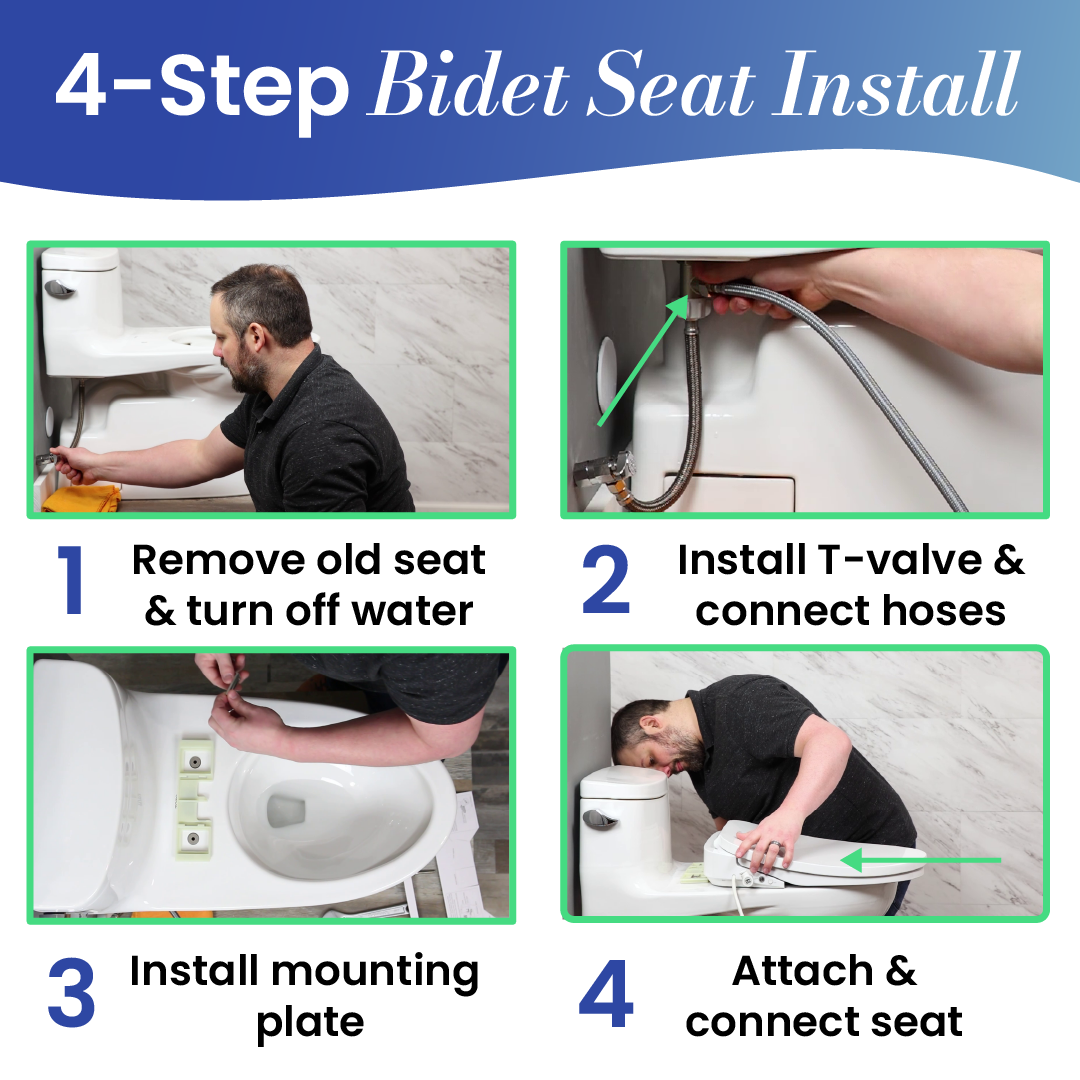 4-Step Bidet Seat Install

1 Remove old seat & turn off water

2 Install T-valve & connect hoses

3 Install mounting plate

4 Attach & connect seat