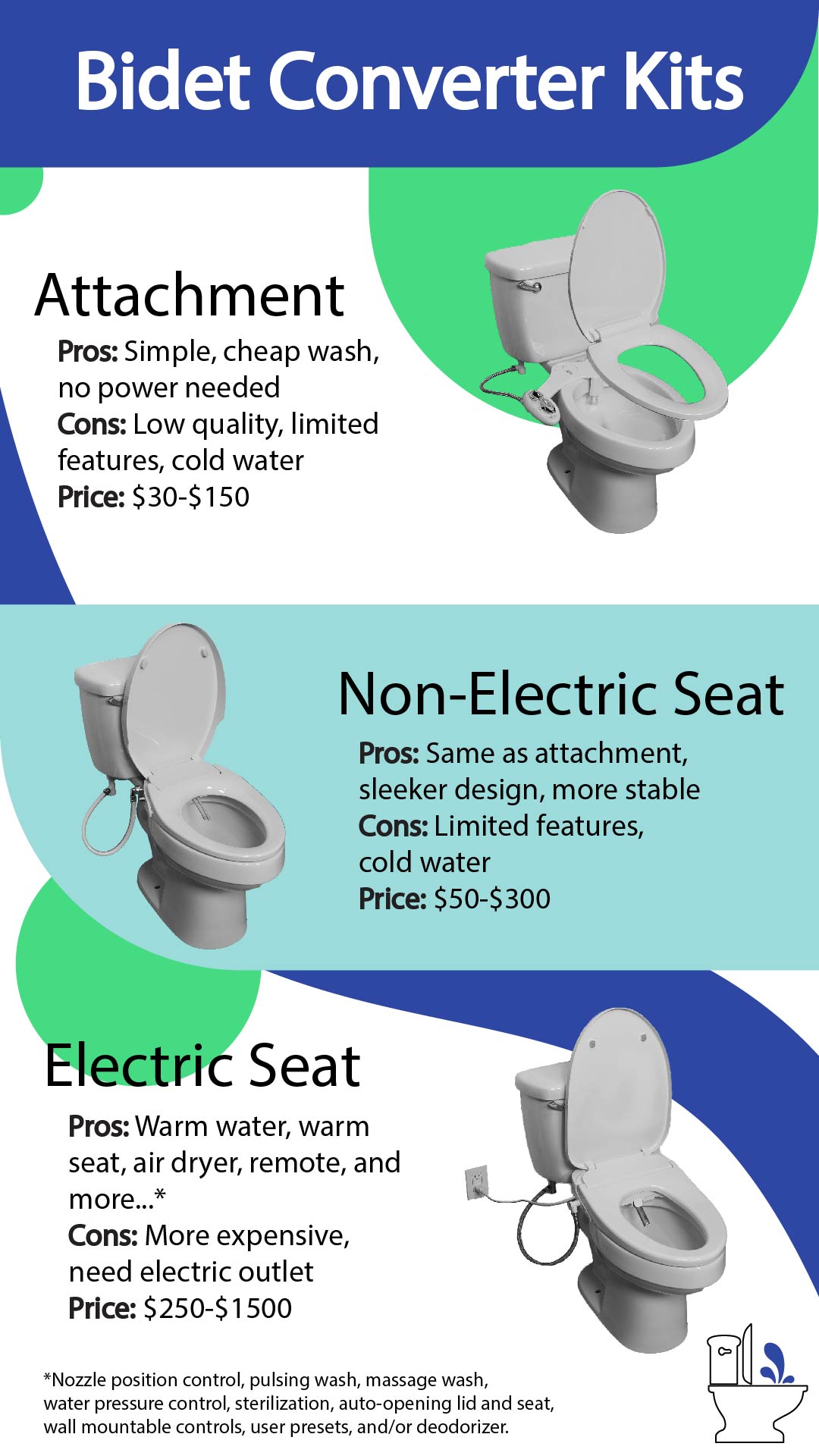 Bidet Converter Kits

Attachment

Pros: Simple, cheap wash, no power needed
Cons: Low quality, limited features, cold water
Price: \$30-\$150

Non-Electric Seat

Pros: Same as attachment, sleeker design, more stable
Cons: Limited features, cold water
Price: \$50-\$300

Electric Seat

Pros: Warm water, warm seat, air dryer, remote, and more...*
Cons: More expensive, need electric outlet
Price: \$250-\$1500

*Nozzle position control, pulsing wash, massage wash, water pressure control, sterilization, auto-opening lid and seat, wall mountable controls, user presets, and/or deodorizer.