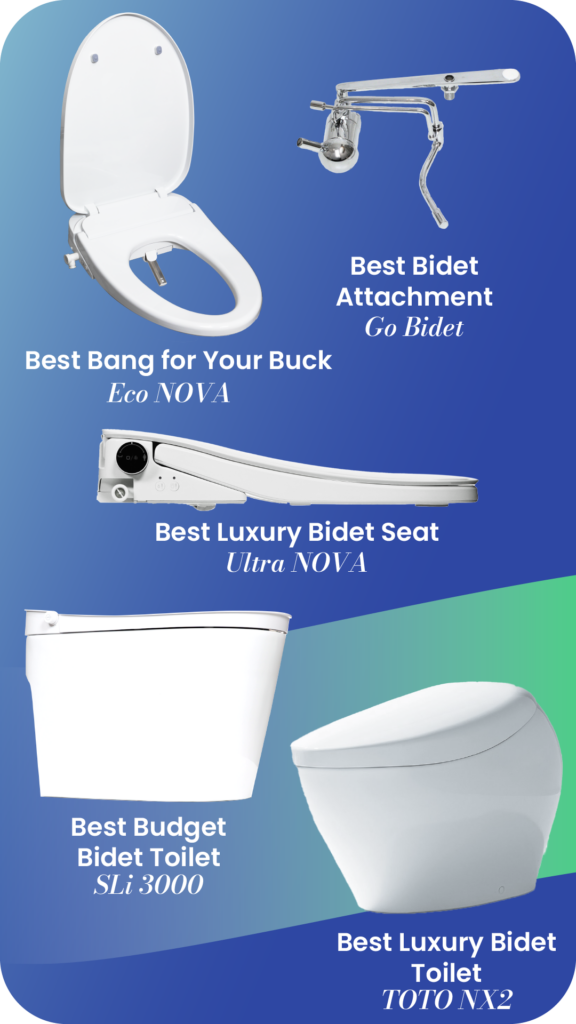 Best Bidet Attachment
Go Bidet

Best Bang for Your Buck
Eco NOVA

Best Luxury Bidet Seat
Ultra NOVA

Best Budget Bidet Toilet
SLi 3000

Best Luxury Bidet Toilet
TOTO NX2