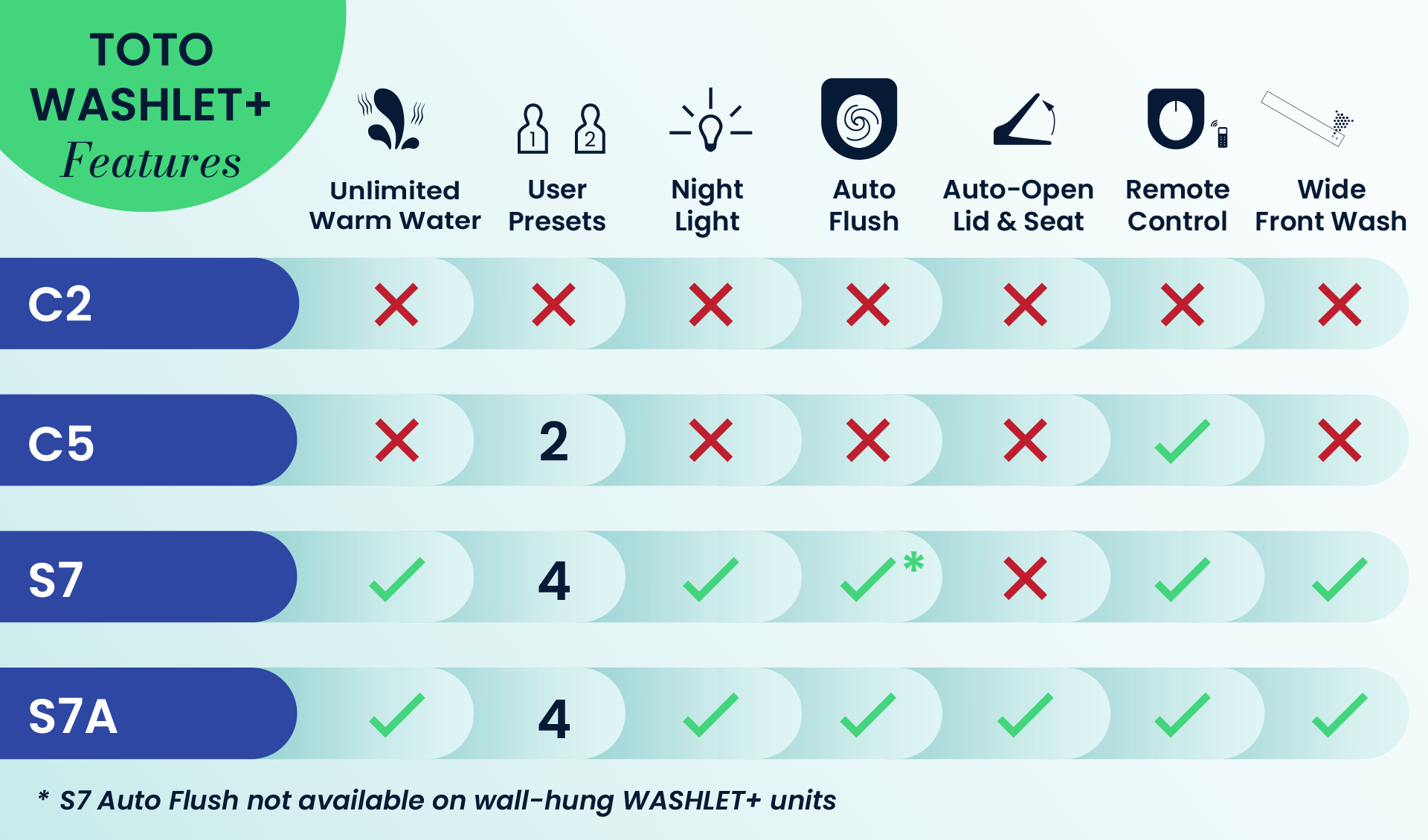 TOTO WASHLET+ Features

|  | Unlimited Warm Water | User Presets | Night Light | Auto Flush | Auto-Open Lid & Seat | Remote Control | Wide Front Wash |
|---|---|---|---|---|---|---|---|
| C2 | ✗ | ✗ | ✗ | ✗ | ✗ | ✗ | ✗ |
| C5 | ✗ | 2 | ✗ | ✗ | ✗ | ✓ | ✗ |
| S7 | ✓ | 4 | ✓ | ✓* | ✗ | ✓ | ✓ |
| S7A | ✓ | 4 | ✓ | ✓ | ✓ | ✓ | ✓ |

* S7 Auto Flush not available on wall-hung WASHLET+ units