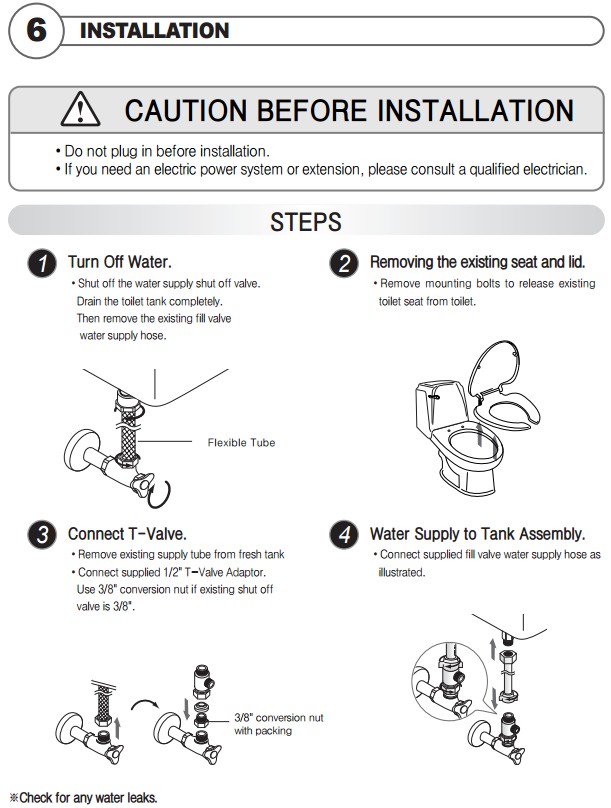 6 INSTALLATION

CAUTION BEFORE INSTALLATION

• Do not plug in before installation.
• If you need an electric power system or extension, please consult a qualified electrician.

STEPS

1 Turn Off Water.
• Shut off the water supply shut off valve. Drain the toilet tank completely. Then remove the existing fill valve water supply hose.

Flexible Tube

2 Removing the existing seat and lid.
• Remove mounting bolts to release existing toilet seat from toilet.

3 Connect T-Valve.
• Remove existing supply tube from fresh tank
• Connect supplied 1/2" T-Valve Adaptor. Use 3/8" conversion nut if existing shut off valve is 3/8".

3/8" conversion nut with packing

4 Water Supply to Tank Assembly.
• Connect supplied fill valve water supply hose as illustrated.

※Check for any water leaks.